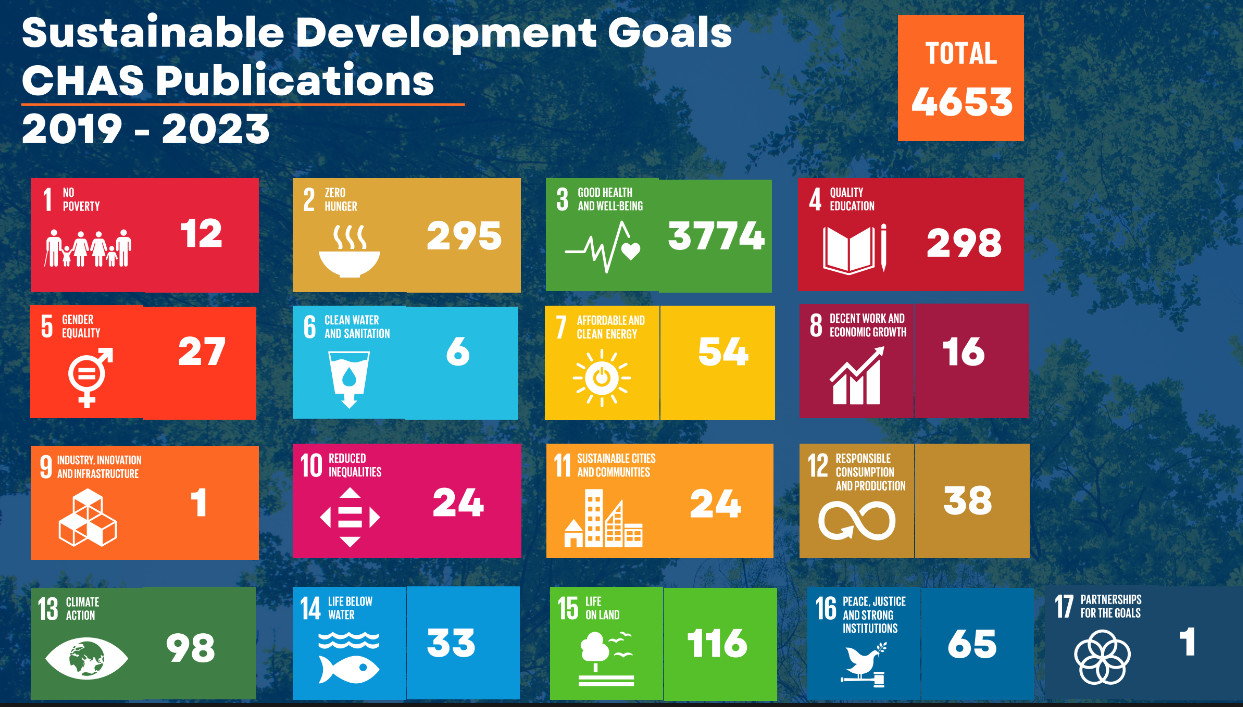 Sustainable Development Goals
CHAS Publications
2019 - 2023

TOTAL
4653

1 NO POVERTY
12

2 ZERO HUNGER
295

3 GOOD HEALTH AND WELL-BEING
3774

4 QUALITY EDUCATION
298

5 GENDER EQUALITY
27

6 CLEAN WATER AND SANITATION
6

7 AFFORDABLE AND CLEAN ENERGY
54

8 DECENT WORK AND ECONOMIC GROWTH
16

9 INDUSTRY, INNOVATION AND INFRASTRUCTURE
1

10 REDUCED INEQUALITIES
24

11 SUSTAINABLE CITIES AND COMMUNITIES
24

12 RESPONSIBLE CONSUMPTION AND PRODUCTION
38

13 CLIMATE ACTION
98

14 LIFE BELOW WATER
33

15 LIFE ON LAND
116

16 PEACE, JUSTICE AND STRONG INSTITUTIONS
65

17 PARTNERSHIPS FOR THE GOALS
1